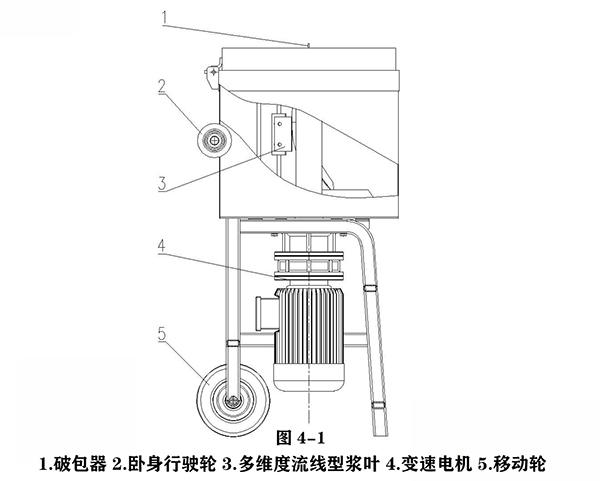 1
2
3
4
5
图 4-1
1.破包器 2.卧身行驶轮 3.多维度流线型浆叶 4.变速电机 5.移动轮